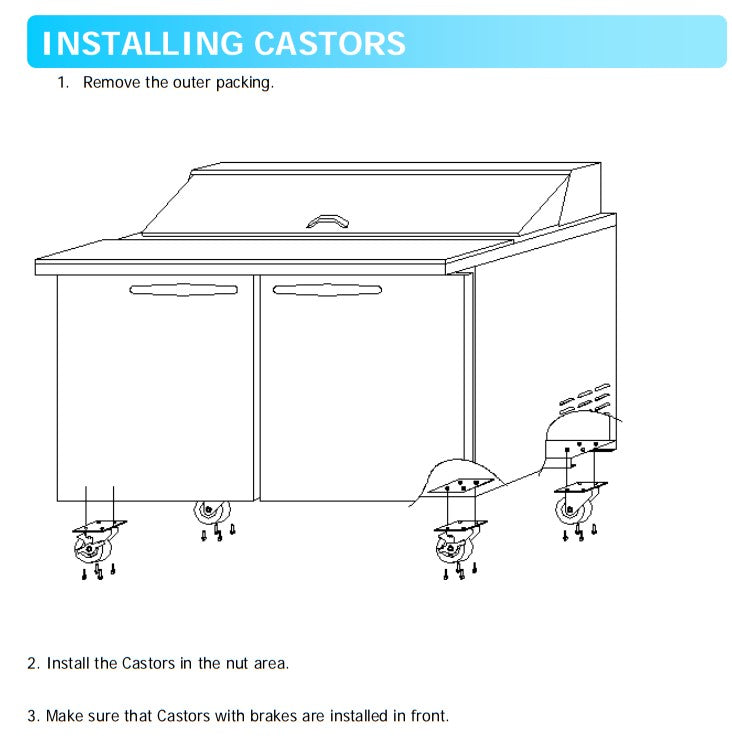 INSTALLING CASTORS

1. Remove the outer packing.

2. Install the Castors in the nut area.

3. Make sure that Castors with brakes are installed in front.